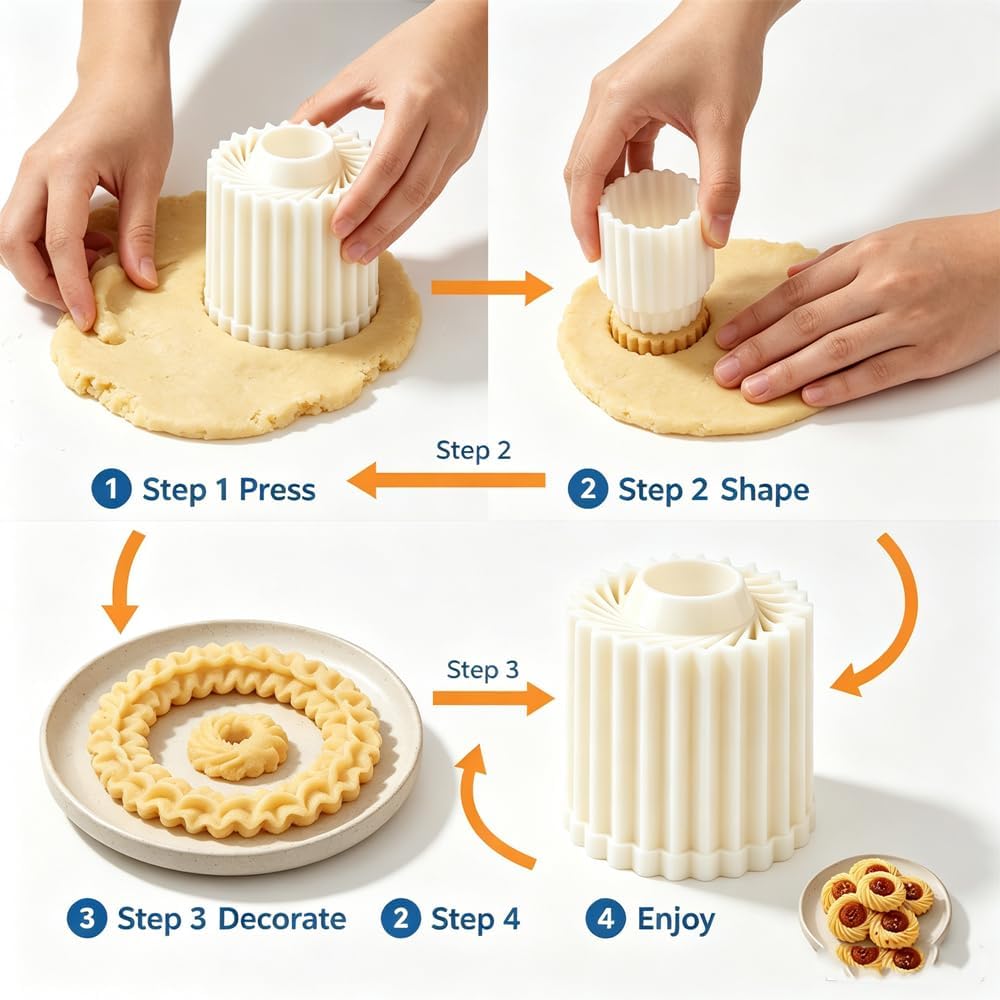 Step 2

1 Step 1 Press

2 Step 2 Shape

Step 3

3 Step 3 Decorate

2 Step 4

4 Enjoy